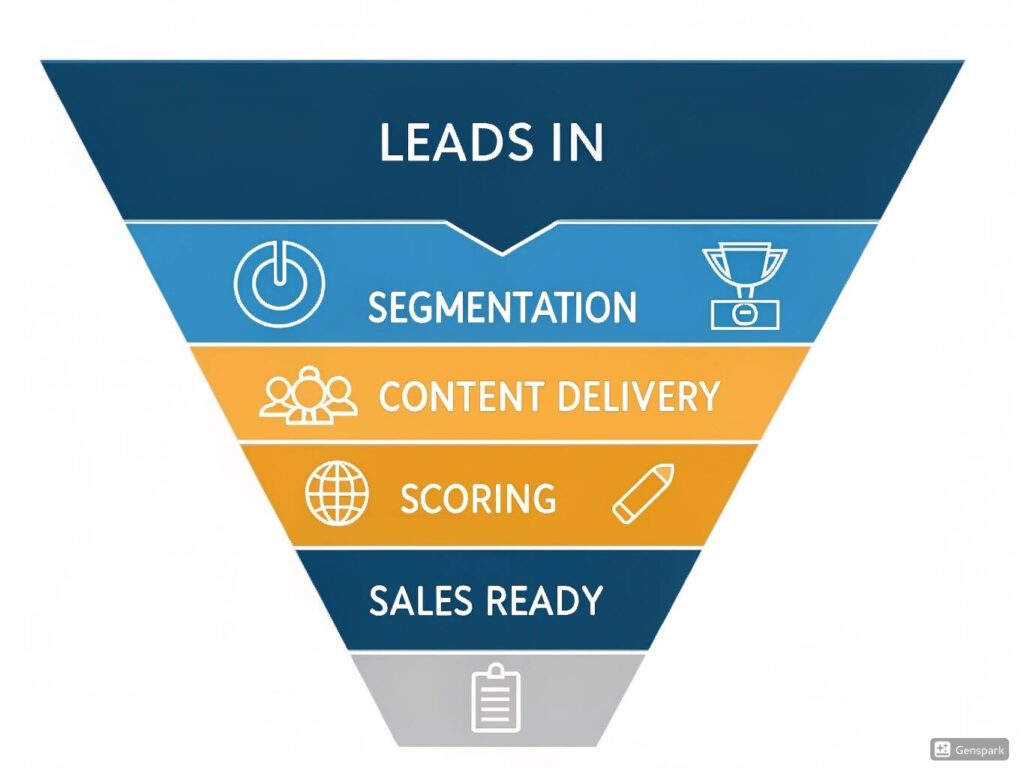 LEADS IN

SEGMENTATION

CONTENT DELIVERY

SCORING

SALES READY

Genspark