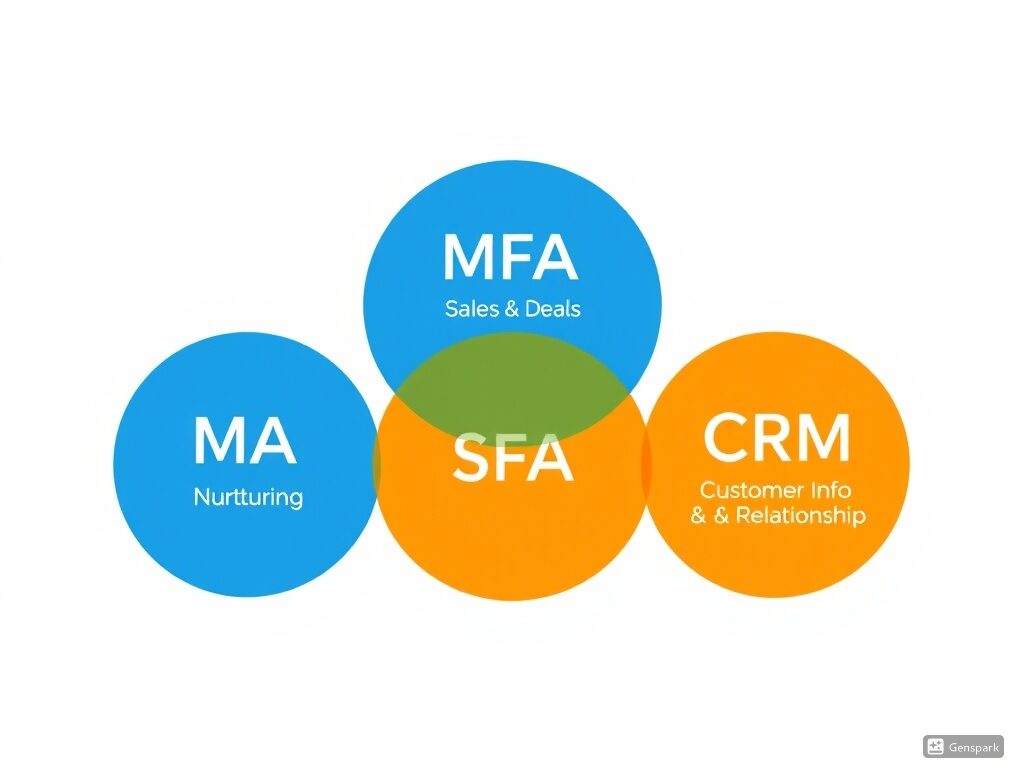 MFA
Sales & Deals

MA
Nurtturing

SFA

CRM
Customer Info
& & Relationship

Genspark